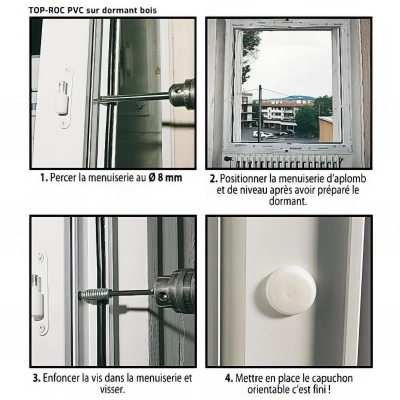 TOP-ROC PVC sur dormant bois

1. Percer la menuiserie au Ø 8 mm

2. Positionner la menuiserie d'aplomb et de niveau après avoir préparé le dormant.

3. Enfoncer la vis dans la menuiserie et visser.

4. Mettre en place le capuchon orientable c'est fini !