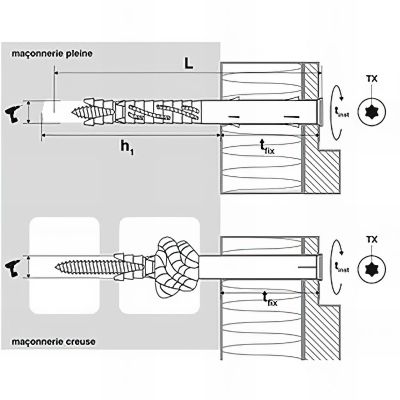 maçonnerie pleine

L

TX

$t_{inst}$

$h_1$

$t_{fix}$

TX

$t_{inst}$

$t_{fix}$

maçonnerie creuse