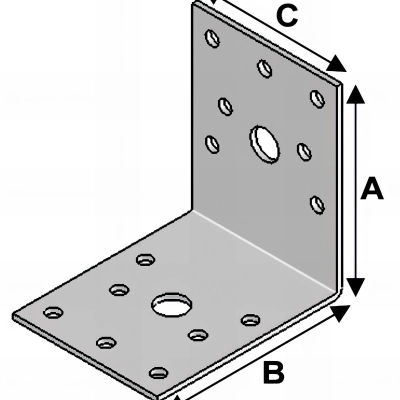 C

A

B