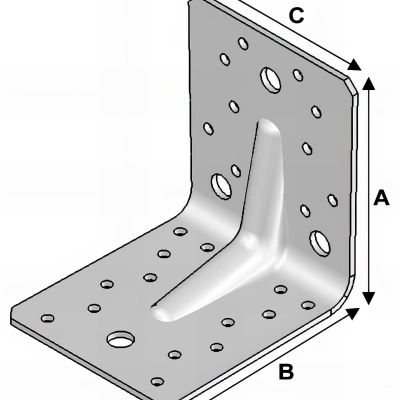 C
A
B