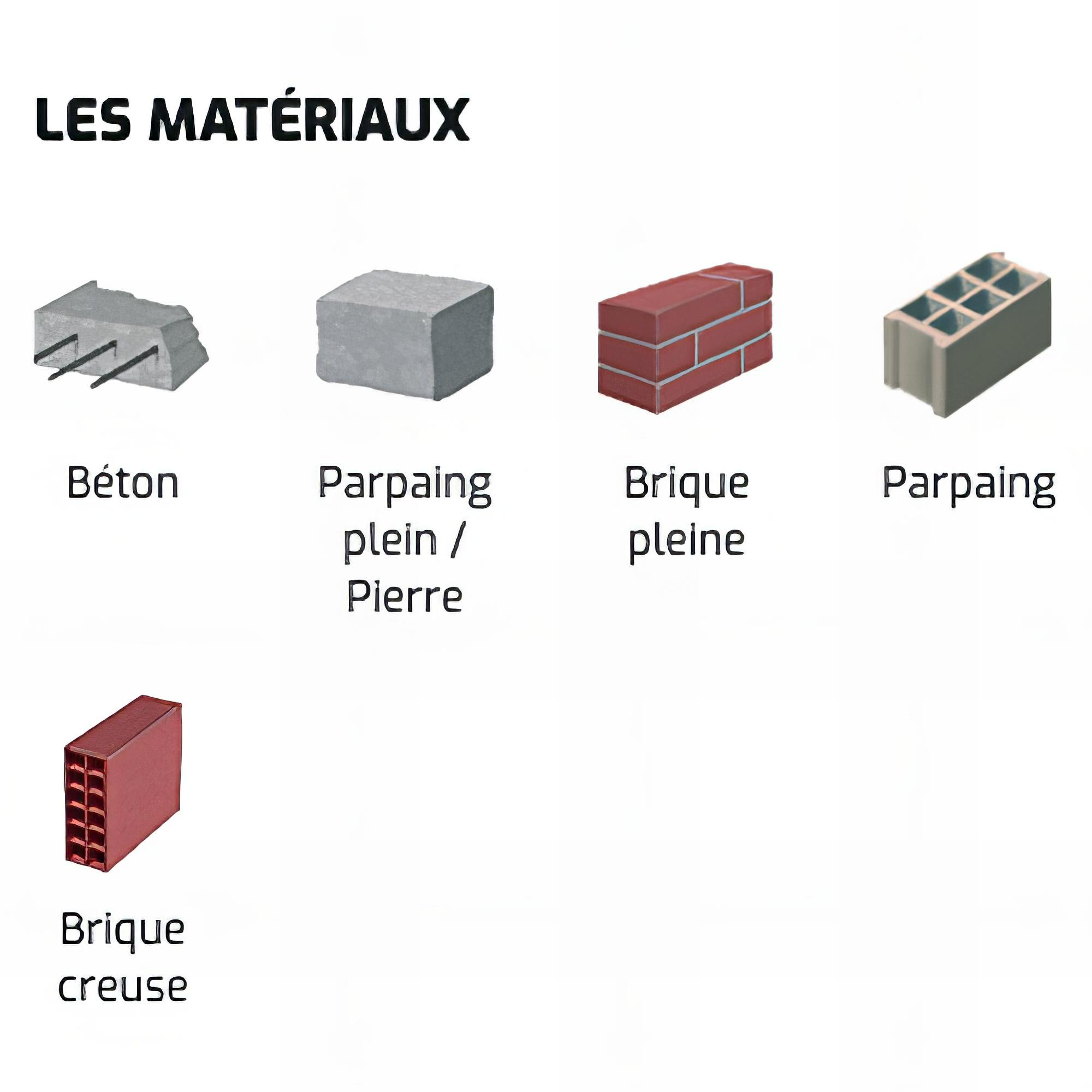 LES MATÉRIAUX

Béton

Parpaing plein / Pierre

Brique pleine

Parpaing

Brique creuse