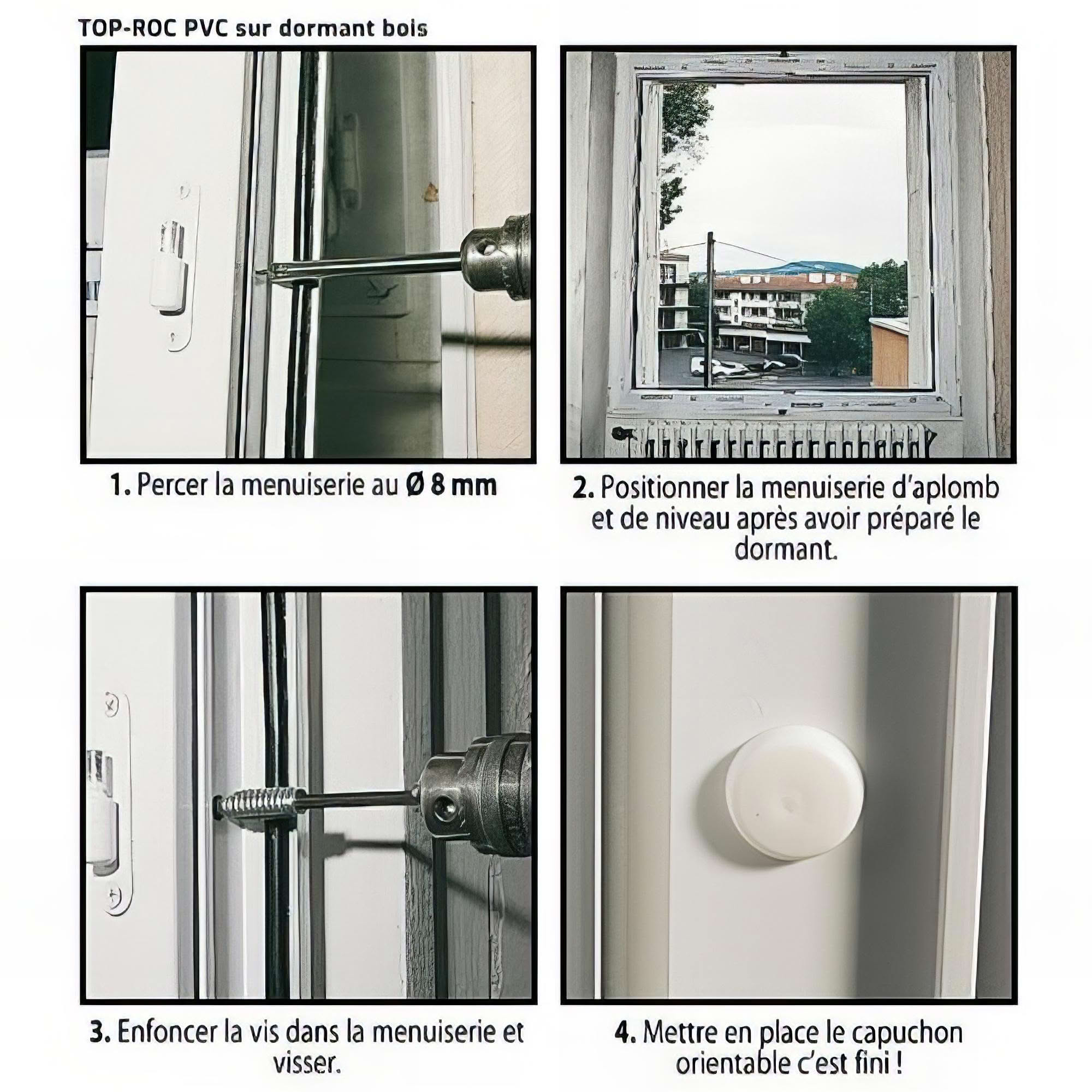 TOP-ROC PVC sur dormant bois

1. Percer la menuiserie au Ø 8 mm

2. Positionner la menuiserie d'aplomb et de niveau après avoir préparé le dormant.

3. Enfoncer la vis dans la menuiserie et visser.

4. Mettre en place le capuchon orientable c'est fini !