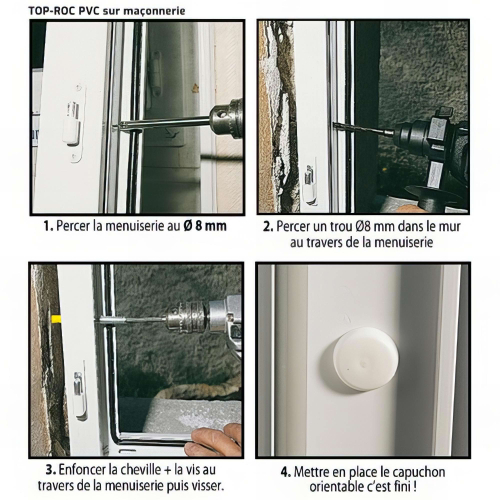 TOP-ROC PVC sur maçonnerie

1. Percer la menuiserie au Ø 8 mm

2. Percer un trou Ø8 mm dans le mur au travers de la menuiserie

3. Enfoncer la cheville + la vis au travers de la menuiserie puis visser.

4. Mettre en place le capuchon orientable c'est fini !