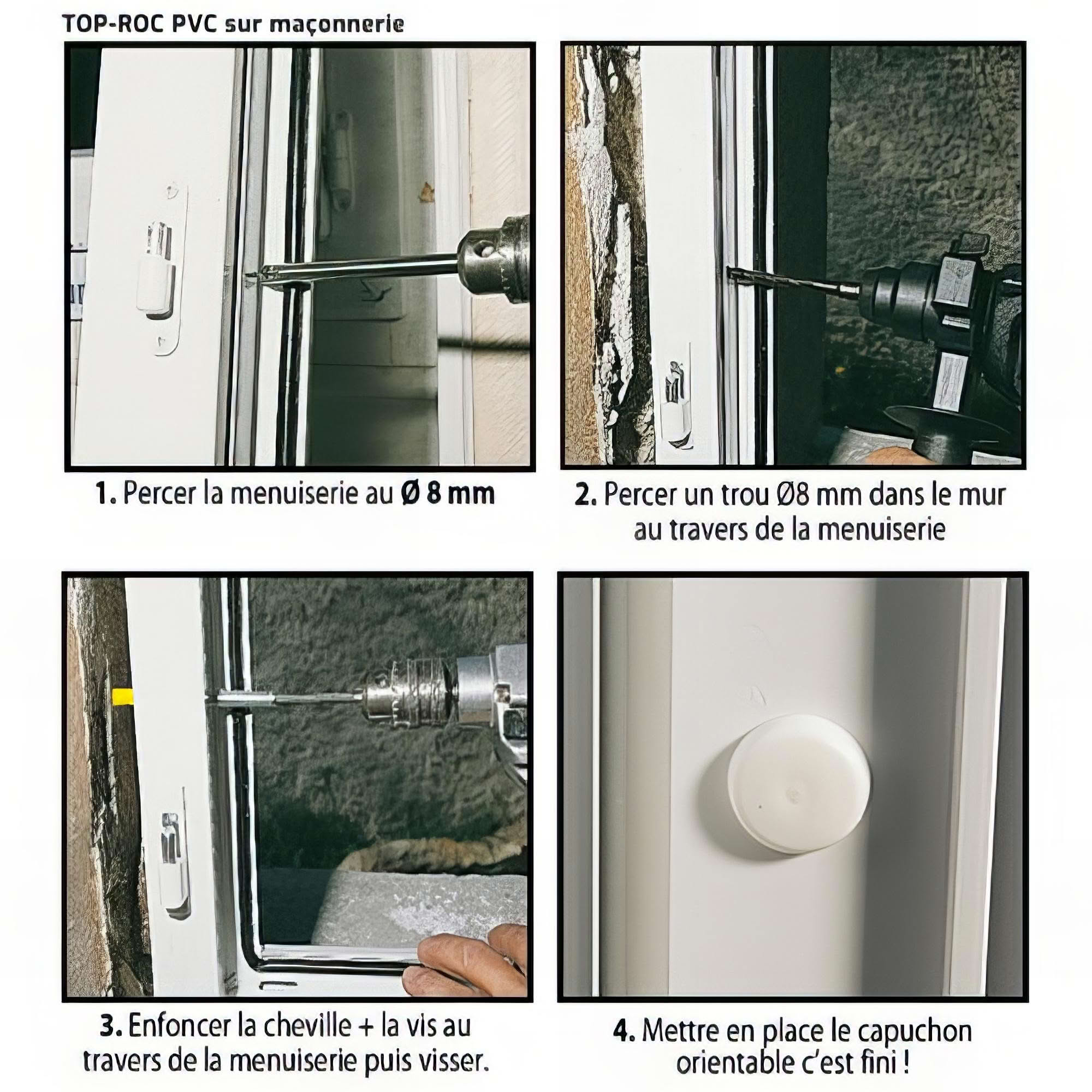 TOP-ROC PVC sur maçonnerie

1. Percer la menuiserie au Ø 8 mm

2. Percer un trou Ø8 mm dans le mur au travers de la menuiserie

3. Enfoncer la cheville + la vis au travers de la menuiserie puis visser.

4. Mettre en place le capuchon orientable c'est fini !