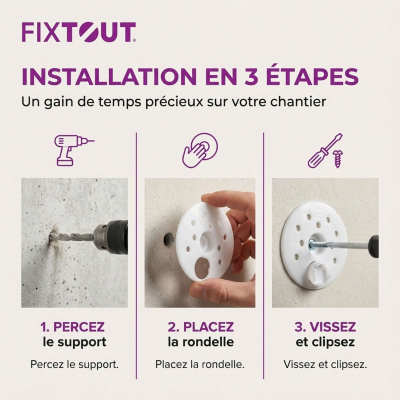 FIXTOUT

INSTALLATION EN 3 ÉTAPES
Un gain de temps précieux sur votre chantier

1. PERCEZ
le support

Percez le support.

2. PLACEZ
la rondelle

Placez la rondelle.

3. VISSEZ
et clipsez

Vissez et clipsez.