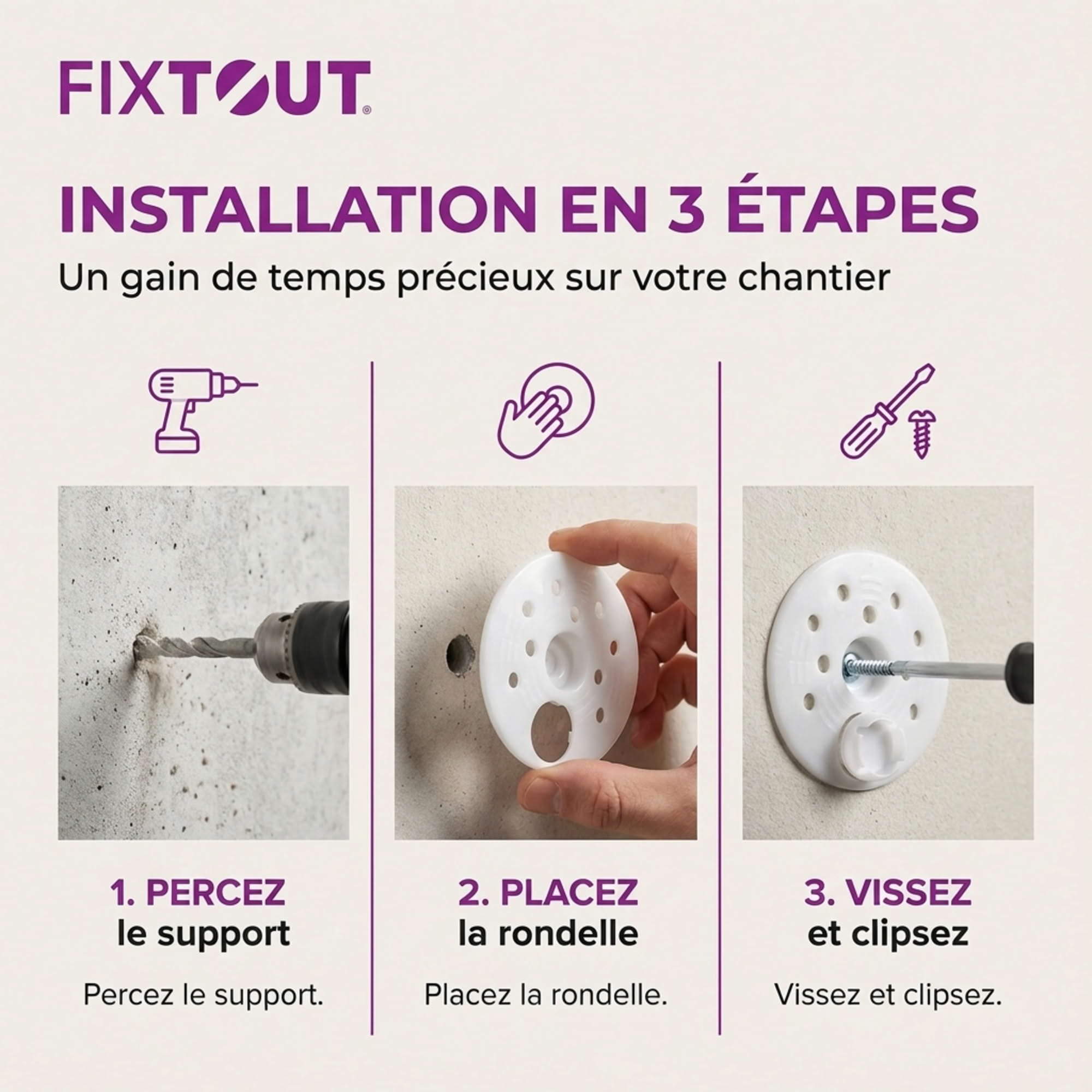 FIXTOUT®

INSTALLATION EN 3 ÉTAPES
Un gain de temps précieux sur votre chantier

1. PERCEZ
le support

Percez le support.

2. PLACEZ
la rondelle

Placez la rondelle.

3. VISSEZ
et clipsez

Vissez et clipsez.