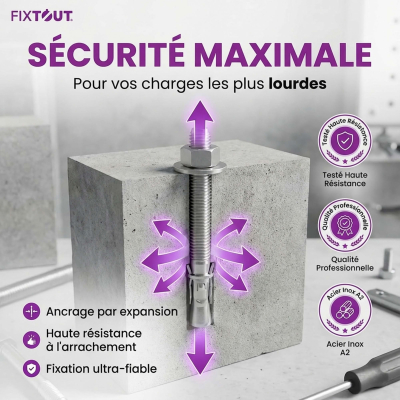 FIXTOUT

SÉCURITÉ MAXIMALE

Pour vos charges les plus lourdes

Testé Haute Résistance

Testé Haute Résistance

Qualité Professionnelle

Qualité Professionnelle

Acier Inox A2

Acier Inox A2

Ancrage par expansion

Haute résistance à l'arrachement

Fixation ultra-fiable