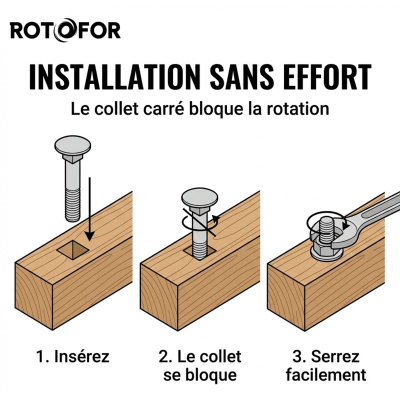 ROTOFOR

INSTALLATION SANS EFFORT

Le collet carré bloque la rotation

1. Insérez

2. Le collet se bloque

3. Serrez facilement