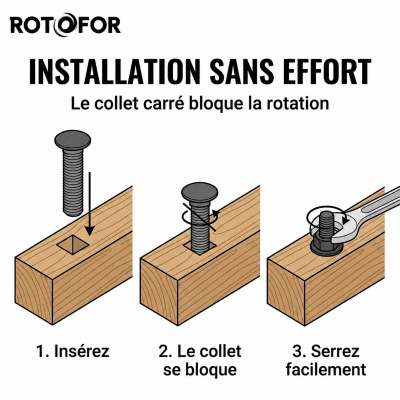 ROTOFOR

INSTALLATION SANS EFFORT

Le collet carré bloque la rotation

1. Insérez

2. Le collet se bloque

3. Serrez facilement